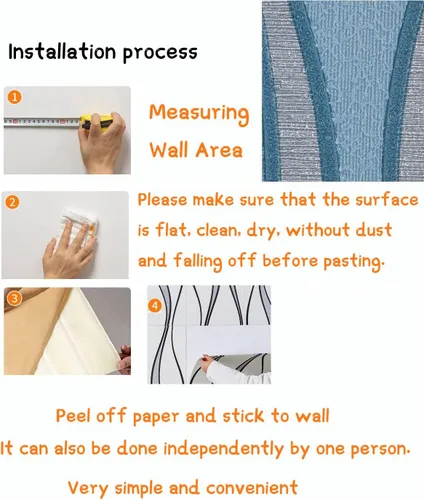 Installation process

1

Measuring Wall Area

2

Please make sure that the surface is flat, clean, dry, without dust and falling off before pasting.

3

4

Peel off paper and stick to wall
It can also be done independently by one person.

Very simple and convenient