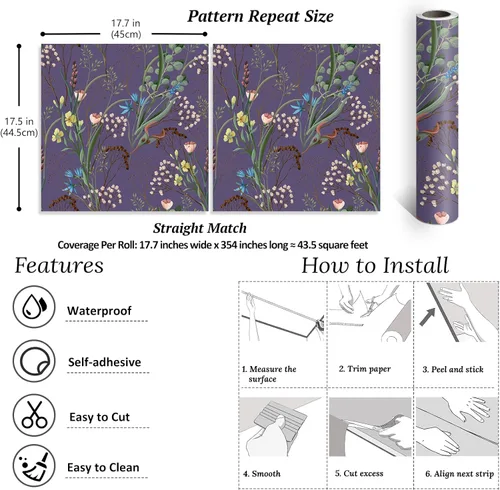 Pattern Repeat Size

17.7 in (45cm)

17.5 in (44.5cm)

Straight Match

Coverage Per Roll: 17.7 inches wide x 354 inches long ≈ 43.5 square feet

Features

Waterproof

Self-adhesive

Easy to Cut

Easy to Clean

How to Install

1. Measure the surface

2. Trim paper

3. Peel and stick

4. Smooth

5. Cut excess

6. Align next strip