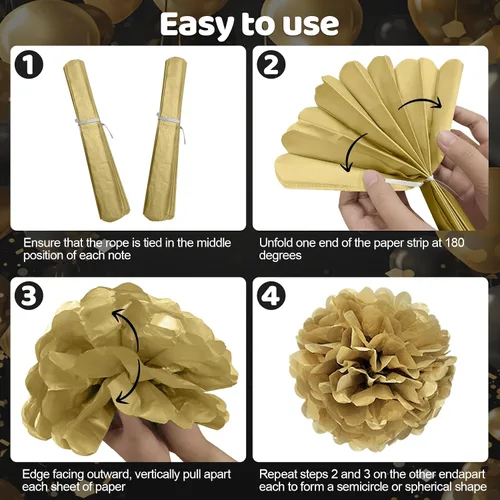 Easy to use

1

Ensure that the rope is tied in the middle position of each note

2

Unfold one end of the paper strip at 180 degrees

3

Edge facing outward, vertically pull apart each sheet of paper

4

Repeat steps 2 and 3 on the other endapart each to form a semicircle or spherical shape