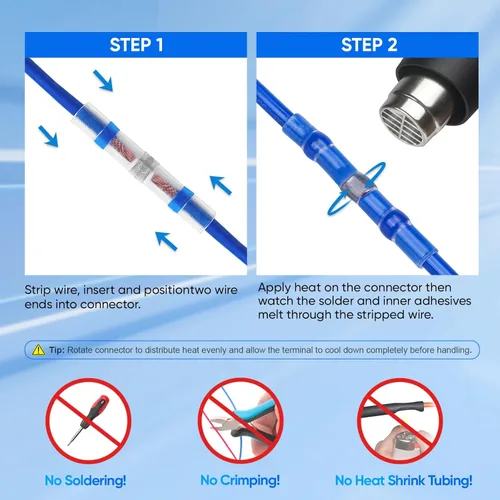 STEP 1

Strip wire, insert and positiontwo wire ends into connector.

STEP 2

Apply heat on the connector then watch the solder and inner adhesives melt through the stripped wire.

Tip: Rotate connector to distribute heat evenly and allow the terminal to cool down completely before handling.

No Soldering!

No Crimping!

No Heat Shrink Tubing!