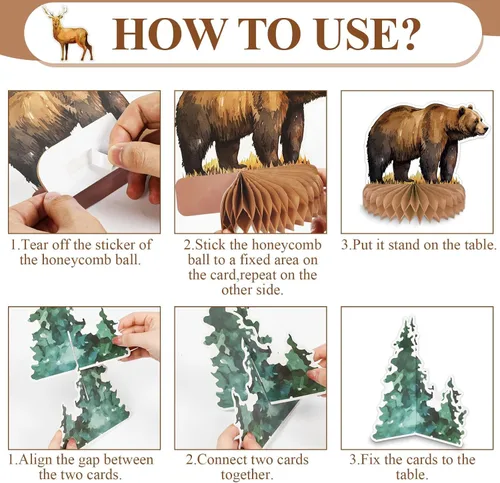 HOW TO USE?

1.Tear off the sticker of the honeycomb ball.

2.Stick the honeycomb ball to a fixed area on the card,repeat on the other side.

3.Put it stand on the table.

1.Align the gap between the two cards.

2.Connect two cards together.

3.Fix the cards to the table.