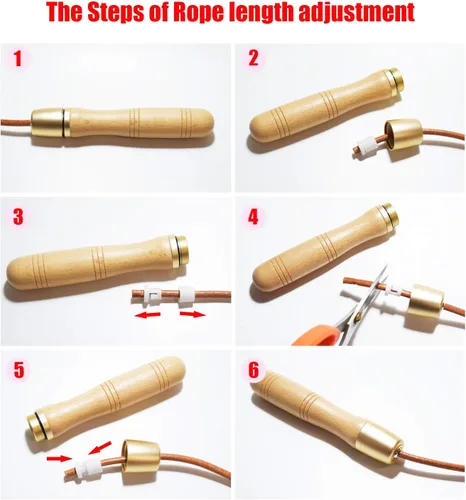 The Steps of Rope length adjustment

1

2

3

4

5

6