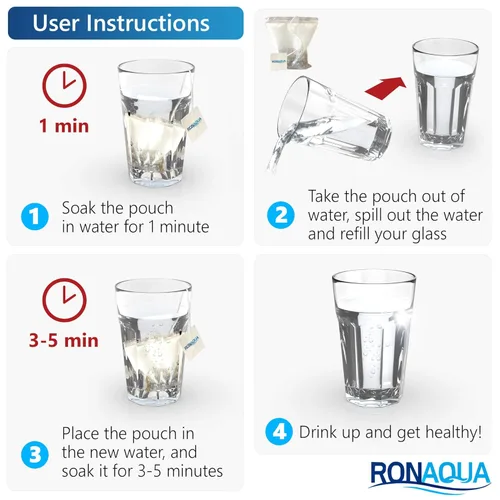 User Instructions

1 min

RONAQUA

1 Soak the pouch in water for 1 minute

RONAQUA

2 Take the pouch out of water, spill out the water and refill your glass

3-5 min

RONAQUA

3 Place the pouch in the new water, and soak it for 3-5 minutes

4 Drink up and get healthy!

RONAQUA