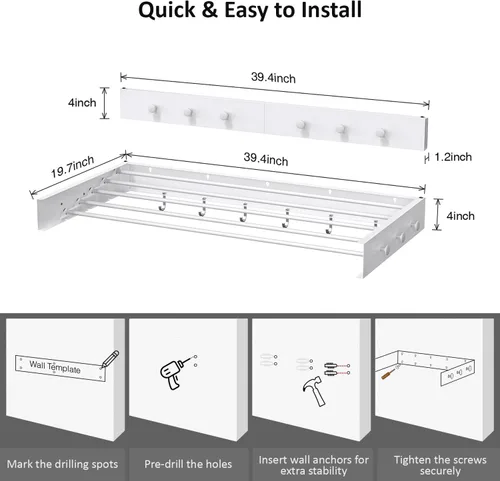 Quick & Easy to Install

39.4inch

4inch

1.2inch

19.7inch

39.4inch

4inch

Wall Template

Mark the drilling spots

Pre-drill the holes

Insert wall anchors for extra stability

Tighten the screws securely