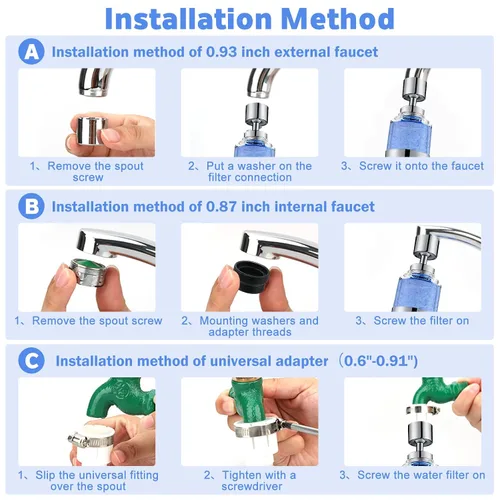 Installation Method

A Installation method of 0.93 inch external faucet

1、Remove the spout screw

2、Put a washer on the filter connection

3、Screw it onto the faucet

B Installation method of 0.87 inch internal faucet

1、Remove the spout screw

2、Mounting washers and adapter threads

3、Screw the filter on

C Installation method of universal adapter（0.6"-0.91"）

1、Slip the universal fitting over the spout

2、Tighten with a screwdriver

3、Screw the water filter on