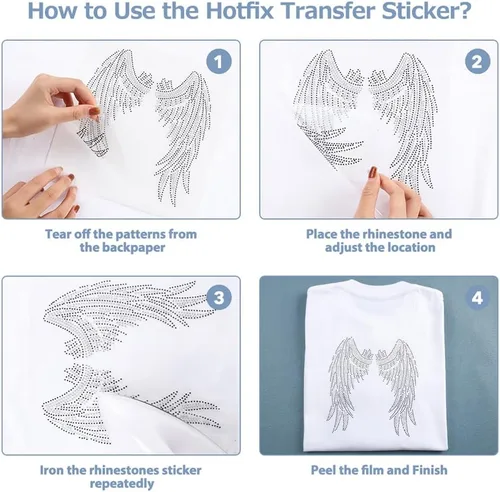 How to Use the Hotfix Transfer Sticker?

1

Tear off the patterns from the backpaper

2

Place the rhinestone and adjust the location

3

Iron the rhinestones sticker repeatedly

4

Peel the film and Finish