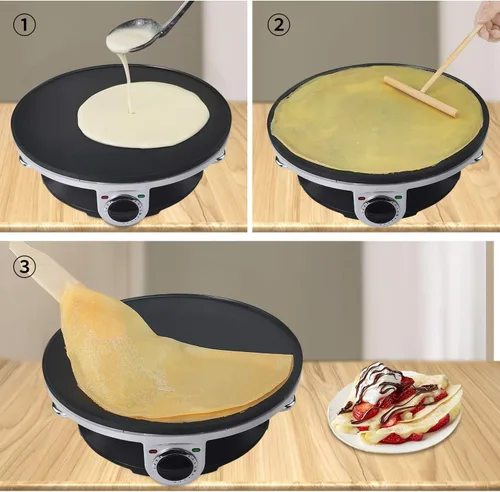 ①

②

③