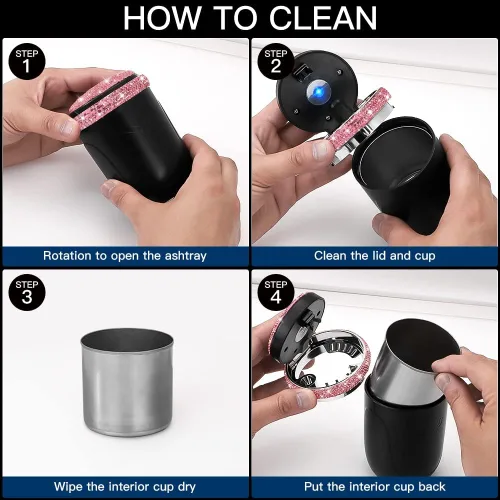 HOW TO CLEAN

STEP 1

Rotation to open the ashtray

STEP 2

Clean the lid and cup

STEP 3

Wipe the interior cup dry

STEP 4

Put the interior cup back