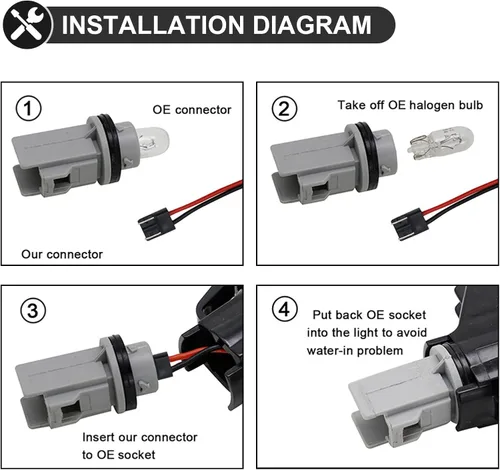 INSTALLATION DIAGRAM

1

OE connector

Our connector

2

Take off OE halogen bulb

3

Insert our connector to OE socket

4

Put back OE socket into the light to avoid water-in problem