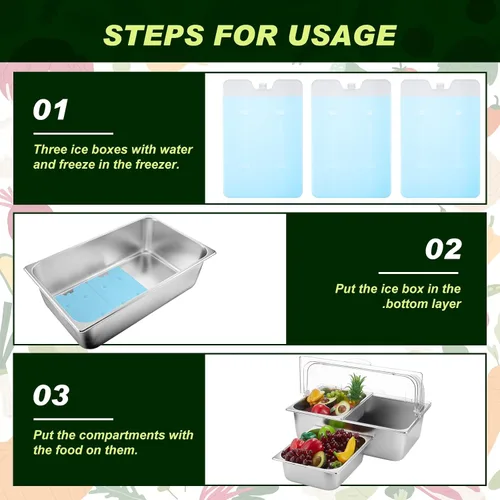 STEPS FOR USAGE

01

Three ice boxes with water and freeze in the freezer.

02

Put the ice box in the .bottom layer

03

Put the compartments with the food on them.