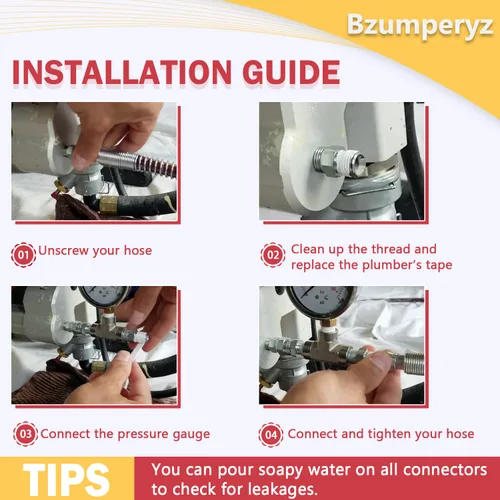 Bzumperyz

INSTALLATION GUIDE

01 Unscrew your hose

02 Clean up the thread and replace the plumber's tape

03 Connect the pressure gauge

04 Connect and tighten your hose

TIPS

You can pour soapy water on all connectors to check for leakages.