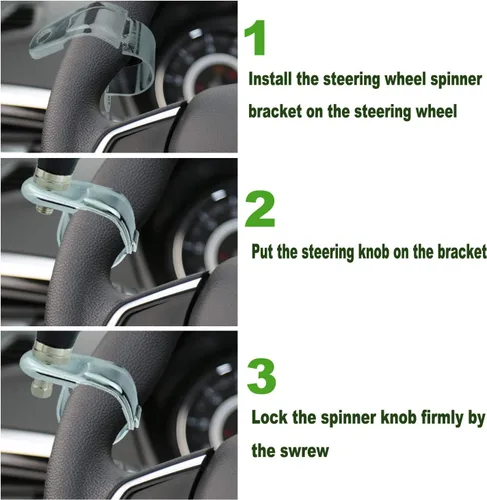 1

Install the steering wheel spinner bracket on the steering wheel

2

Put the steering knob on the bracket

3

Lock the spinner knob firmly by the swrew