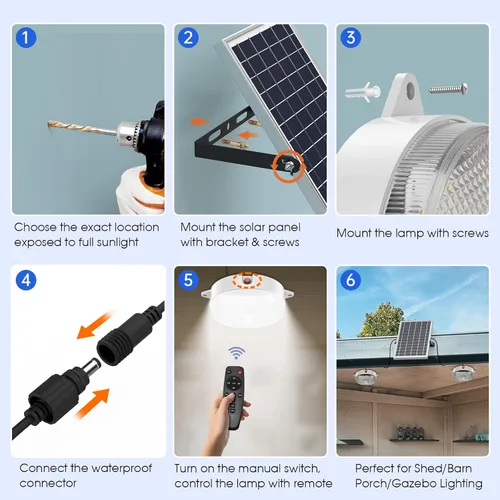 1

Choose the exact location exposed to full sunlight

2

Mount the solar panel with bracket & screws

3

Mount the lamp with screws

4

Connect the waterproof connector

5

Turn on the manual switch, control the lamp with remote

6

Perfect for Shed/Barn Porch/Gazebo Lighting