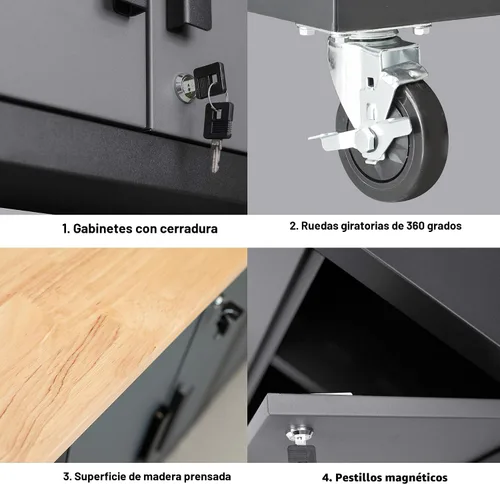 1. Gabinetes con cerradura

2. Ruedas giratorias de 360 grados

3. Superficie de madera prensada

4. Pestillos magnéticos