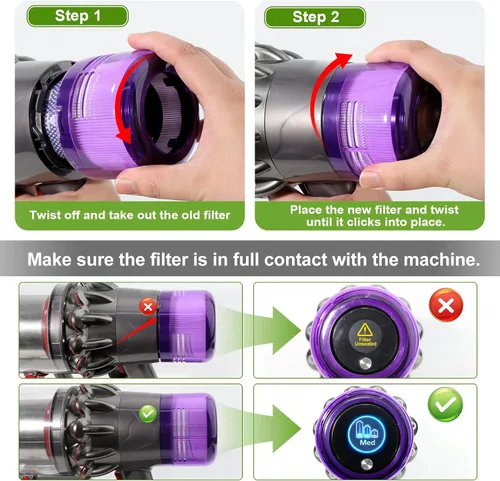 Step 1

Twist off and take out the old filter

Step 2

Place the new filter and twist until it clicks into place.

Make sure the filter is in full contact with the machine.

Filter Unsealed

Med