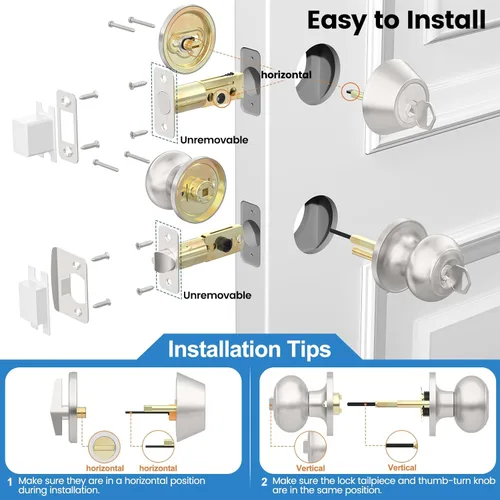 Easy to Install

horizontal

Unremovable

Unremovable

Installation Tips

horizontal horizontal

1 Make sure they are in a horizontal position during installation.

Vertical Vertical

2 Make sure the lock tailpiece and thumb-turn knob are in the same position.