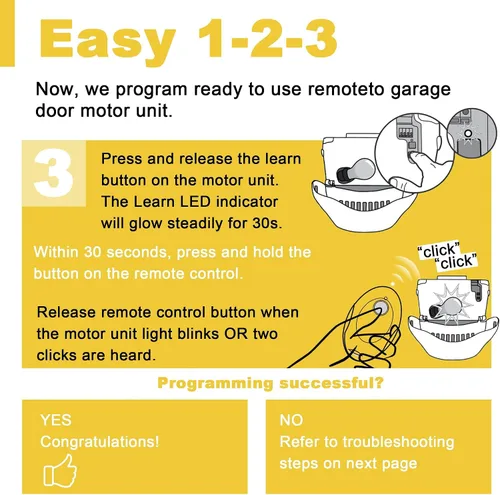 Easy 1-2-3

Now, we program ready to use remoteto garage door motor unit.

3

Press and release the learn button on the motor unit. The Learn LED indicator will glow steadily for 30s.

Within 30 seconds, press and hold the button on the remote control.

"click" "click"

Release remote control button when the motor unit light blinks OR two clicks are heard.

Programming successful?

YES
Congratulations!

NO
Refer to troubleshooting steps on next page