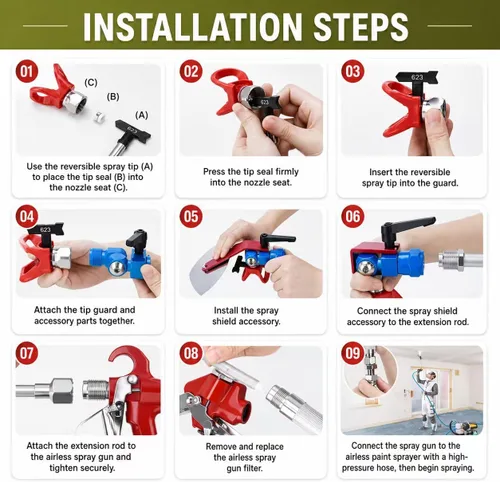 INSTALLATION STEPS

01

(C)
(B)
(A)
623

Use the reversible spray tip (A) to place the tip seal (B) into the nozzle seat (C).

02

623

Press the tip seal firmly into the nozzle seat.

03

623

Insert the reversible spray tip into the guard.

04

623

Attach the tip guard and accessory parts together.

05

Install the spray shield accessory.

06

Connect the spray shield accessory to the extension rod.

07

Attach the extension rod to the airless spray gun and tighten securely.

08

Remove and replace the airless spray gun filter.

09

Connect the spray gun to the airless paint sprayer with a high-pressure hose, then begin spraying.