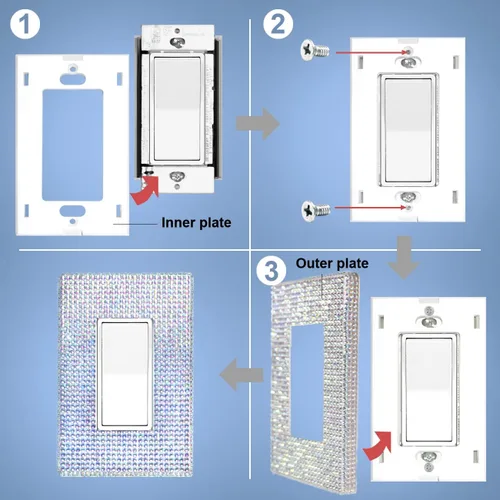 1

Inner plate

2

3

Outer plate