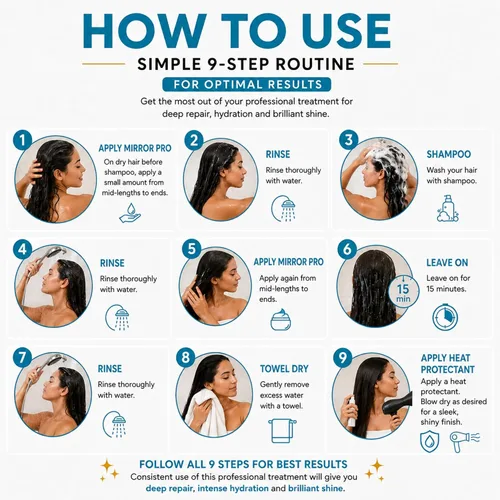 HOW TO USE

SIMPLE 9-STEP ROUTINE

FOR OPTIMAL RESULTS

Get the most out of your professional treatment for deep repair, hydration and brilliant shine.

1
APPLY MIRROR PRO
On dry hair before shampoo, apply a small amount from mid-lengths to ends.

2
RINSE
Rinse thoroughly with water.

3
SHAMPOO
Wash your hair with shampoo.

4
RINSE
Rinse thoroughly with water.

5
APPLY MIRROR PRO
Apply again from mid-lengths to ends.

6
15 min
LEAVE ON
Leave on for 15 minutes.

7
RINSE
Rinse thoroughly with water.

8
TOWEL DRY
Gently remove excess water with a towel.

9
APPLY HEAT PROTECTANT
Apply a heat protectant. Blow dry as desired for a sleek, shiny finish.

FOLLOW ALL 9 STEPS FOR BEST RESULTS
Consistent use of this professional treatment will give you deep repair, intense hydration and brilliant shine.