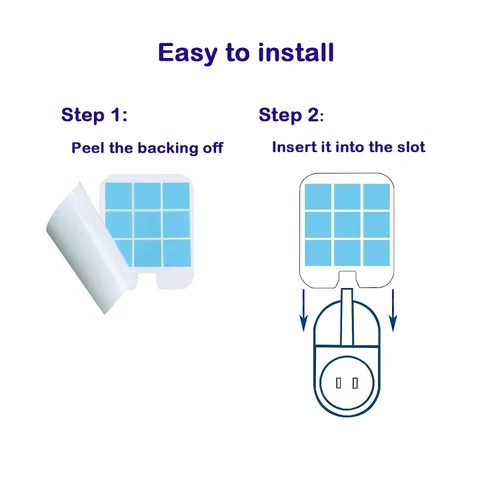 Easy to install

Step 1:

Peel the backing off

Step 2:

Insert it into the slot