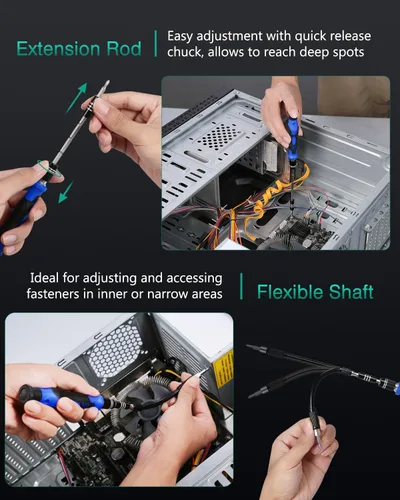 Extension Rod

Easy adjustment with quick release chuck, allows to reach deep spots

Ideal for adjusting and accessing fasteners in inner or narrow areas

Flexible Shaft