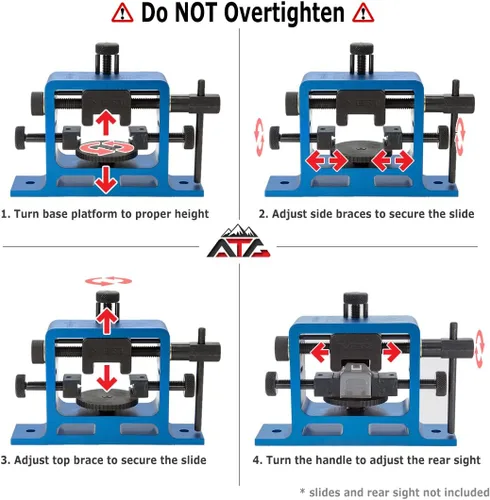 Do NOT Overtighten

1. Turn base platform to proper height

2. Adjust side braces to secure the slide

ATG

3. Adjust top brace to secure the slide

4. Turn the handle to adjust the rear sight

* slides and rear sight not included