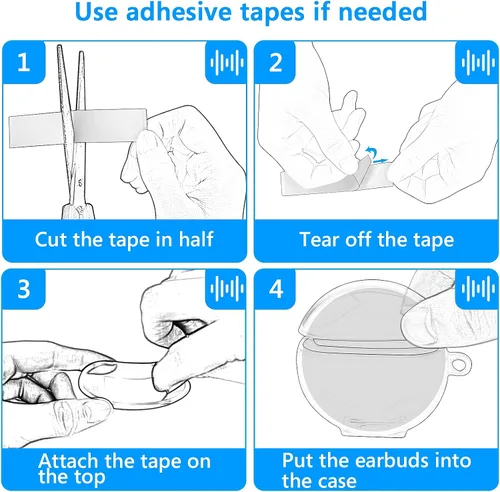 Use adhesive tapes if needed

1

Cut the tape in half

2

Tear off the tape

3

Attach the tape on the top

4

Put the earbuds into the case