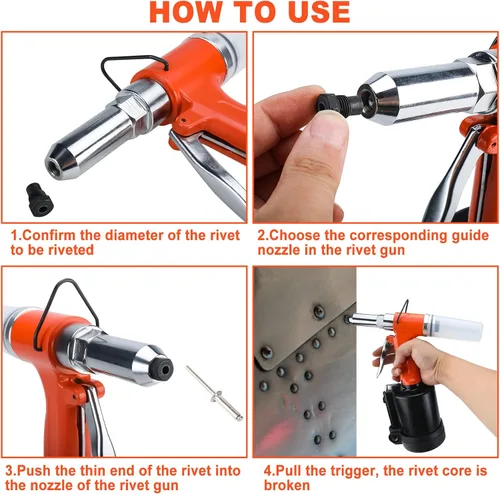 HOW TO USE

1.Confirm the diameter of the rivet to be riveted

2.Choose the corresponding guide nozzle in the rivet gun

3.Push the thin end of the rivet into the nozzle of the rivet gun

4.Pull the trigger, the rivet core is broken