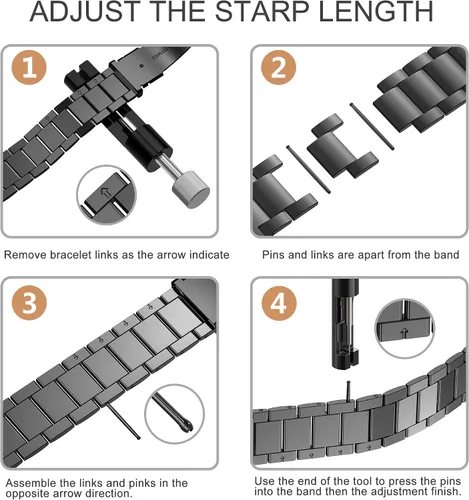 ADJUST THE STARP LENGTH

1

Remove bracelet links as the arrow indicate

2

Pins and links are apart from the band

3

Assemble the links and pinks in the opposite arrow direction.

4

Use the end of the tool to press the pins into the band then the adjustment finish.