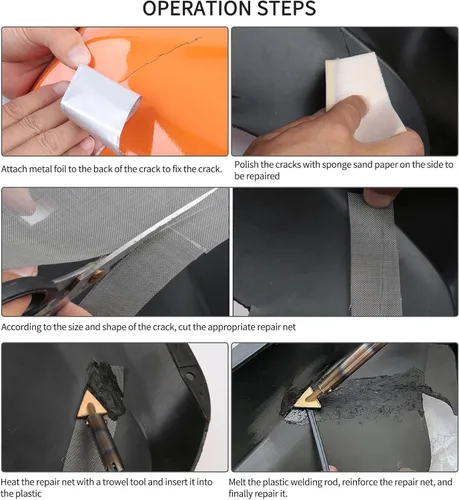 OPERATION STEPS

Attach metal foil to the back of the crack to fix the crack.

Polish the cracks with sponge sand paper on the side to be repaired

According to the size and shape of the crack, cut the appropriate repair net

Heat the repair net with a trowel tool and insert it into the plastic

Melt the plastic welding rod, reinforce the repair net, and finally repair it.