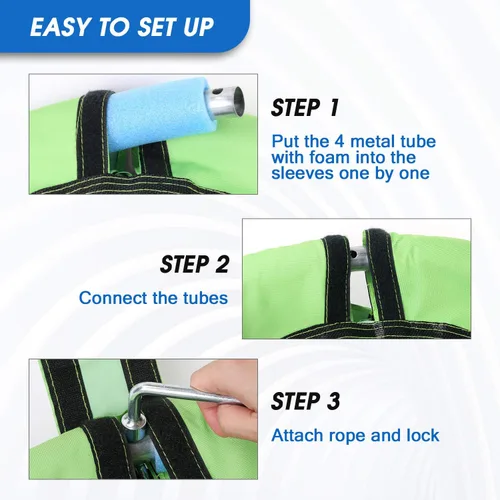 EASY TO SET UP

STEP 1

Put the 4 metal tube with foam into the sleeves one by one

STEP 2

Connect the tubes

STEP 3

Attach rope and lock