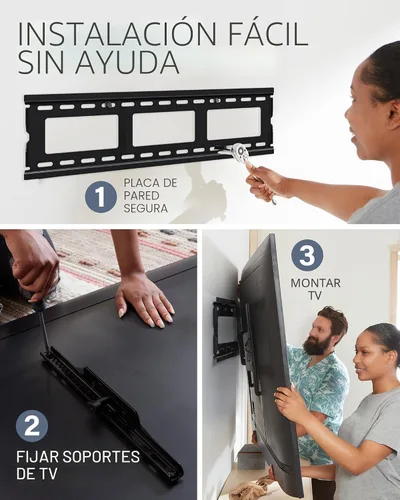 INSTALACIÓN FÁCIL SIN AYUDA

1 PLACA DE PARED SEGURA

2 FIJAR SOPORTES DE TV

3 MONTAR TV