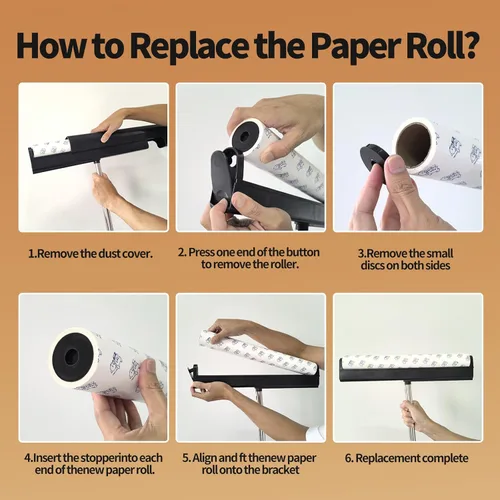 How to Replace the Paper Roll?

1.Remove the dust cover.

2. Press one end of the button to remove the roller.

3.Remove the small discs on both sides

4.Insert the stopperinto each end of thenew paper roll.

5. Align and ft thenew paper roll onto the bracket

6. Replacement complete