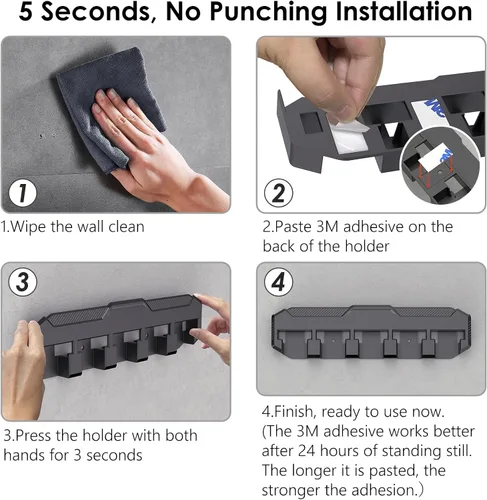 5 Seconds, No Punching Installation

1

1.Wipe the wall clean

2

2.Paste 3M adhesive on the back of the holder

3

3.Press the holder with both hands for 3 seconds

4

4.Finish, ready to use now. (The 3M adhesive works better after 24 hours of standing still. The longer it is pasted, the stronger the adhesion.)