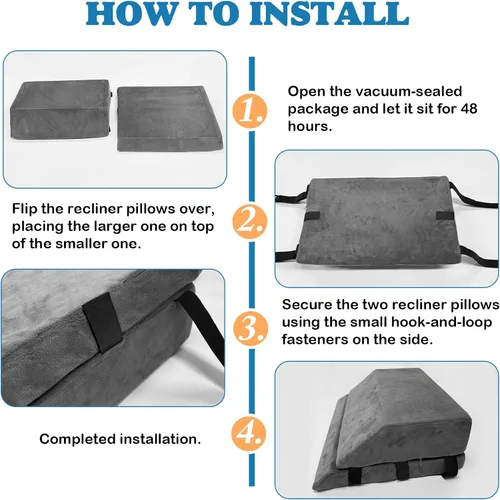 HOW TO INSTALL

1.

Open the vacuum-sealed package and let it sit for 48 hours.

2.

Flip the recliner pillows over, placing the larger one on top of the smaller one.

3.

Secure the two recliner pillows using the small hook-and-loop fasteners on the side.

4.

Completed installation.