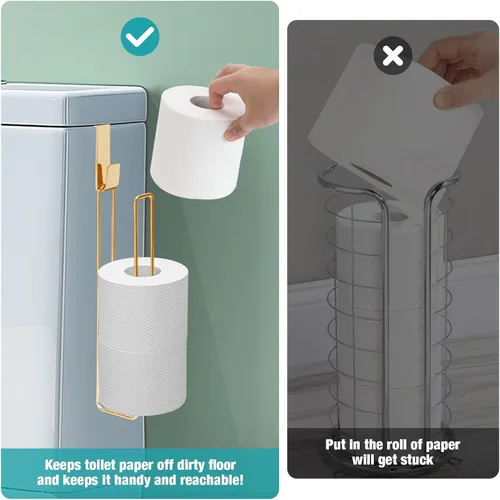 Keeps toilet paper off dirty floor and keeps it handy and reachable!

Put in the roll of paper will get stuck