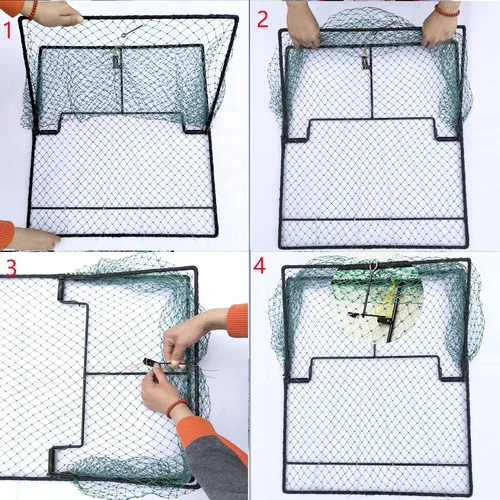 1

2

3

4