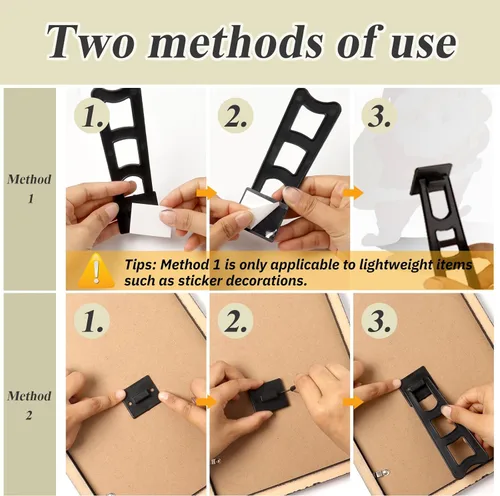 Two methods of use

Method 1

1.

2.

3.

Tips: Method 1 is only applicable to lightweight items such as sticker decorations.

Method 2

1.

2.

3.