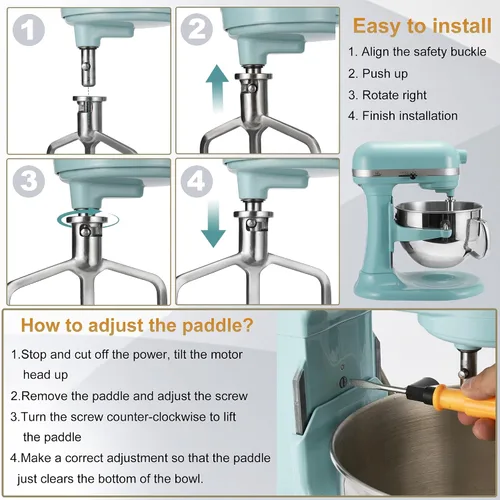 1

2

3

4

Easy to install

1. Align the safety buckle
2. Push up
3. Rotate right
4. Finish installation

How to adjust the paddle?

1.Stop and cut off the power, tilt the motor head up
2.Remove the paddle and adjust the screw
3.Turn the screw counter-clockwise to lift the paddle
4.Make a correct adjustment so that the paddle just clears the bottom of the bowl.