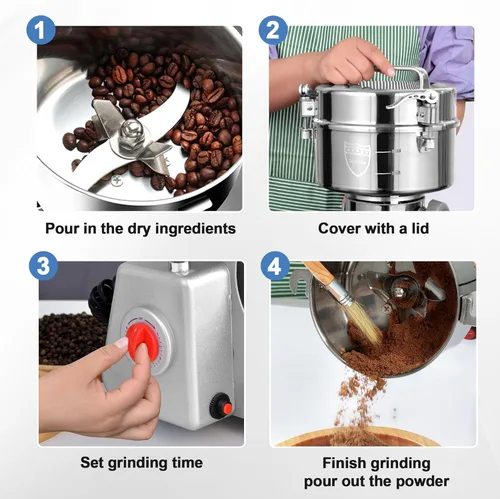 1

Pour in the dry ingredients

2

Cover with a lid

3

Set grinding time

4

Finish grinding pour out the powder