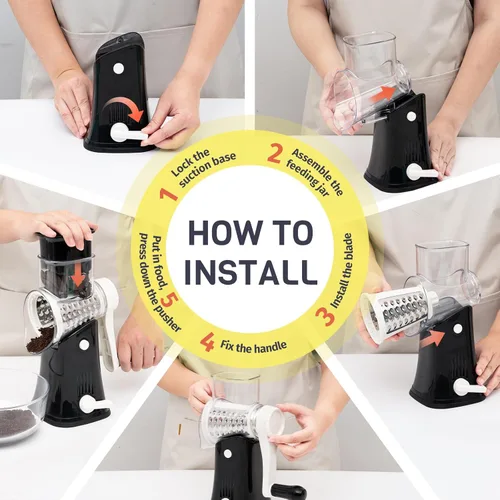 HOW TO INSTALL

1 Lock the suction base

2 Assemble the feeding jar

3 Install the blade

4 Fix the handle

5 Put in food, press down the pusher