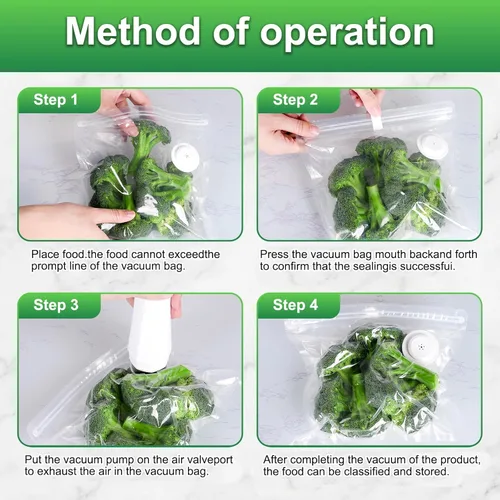 Method of operation

Step 1

Place food.the food cannot exceedthe prompt line of the vacuum bag.

Step 2

Press the vacuum bag mouth backand forth to confirm that the sealingis successfui.

Step 3

Put the vacuum pump on the air valveport to exhaust the air in the vacuum bag.

Step 4

After completing the vacuum of the product, the food can be classified and stored.