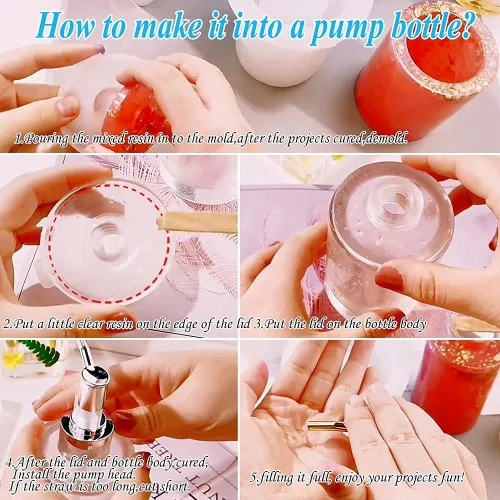 How to make it into a pump bottle?

1.Pouring the mixed resin in to the mold,after the projects cured,demold.

2.Put a little clear resin on the edge of the lid

3.Put the lid on the bottle body

4.After the lid and bottle body cured, Install the pump head. If the straw is too long,cut short.

5.filling it full, enjoy your projects fun!