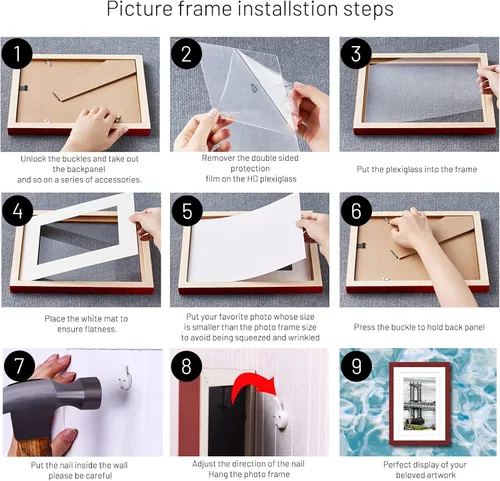 Picture frame installstion steps

1

Unlock the buckles and take out the backpanel and so on a series of accessories.

2

Remover the double sided protection film on the HD plexiglass

3

Put the plexiglass into the frame

4

Place the white mat to ensure flatness.

5

Put your favorite photo whose size is smaller than the photo frame size to avoid being squeezed and wrinkled

6

Press the buckle to hold back panel

7

Put the nail inside the wall please be careful

8

Adjust the direction of the nail Hang the photo frame

9

Perfect display of your beloved artwork