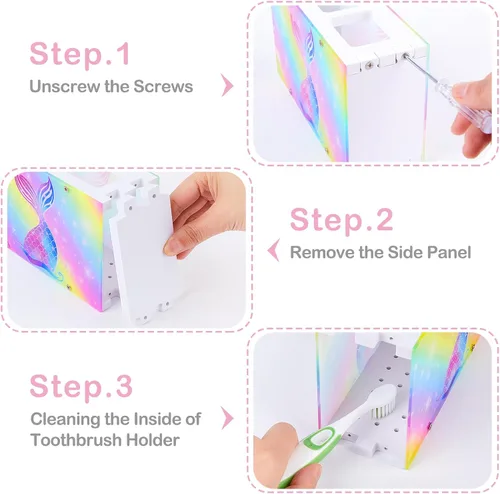 Step.1
Unscrew the Screws

Step.2
Remove the Side Panel

Step.3
Cleaning the Inside of Toothbrush Holder