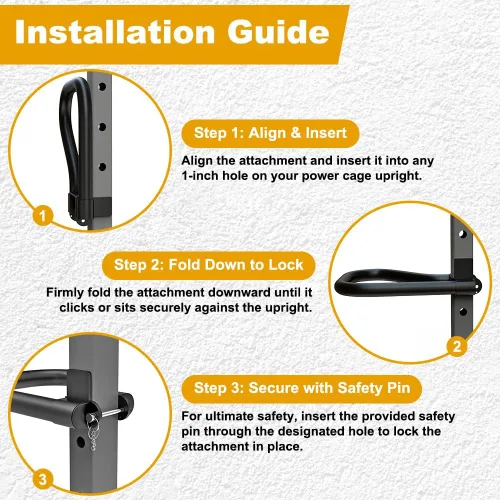 Installation Guide

1

Step 1: Align & Insert

Align the attachment and insert it into any 1-inch hole on your power cage upright.

Step 2: Fold Down to Lock

Firmly fold the attachment downward until it clicks or sits securely against the upright.

2

3

Step 3: Secure with Safety Pin

For ultimate safety, insert the provided safety pin through the designated hole to lock the attachment in place.