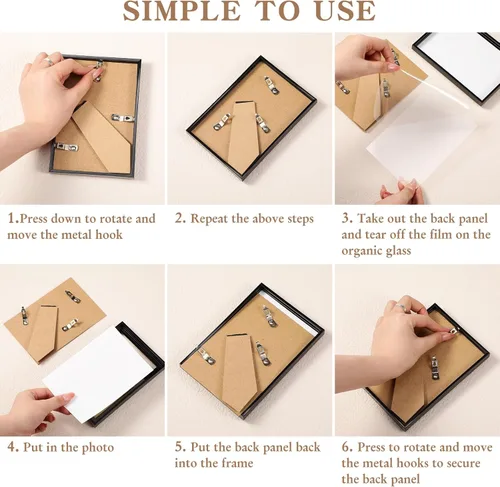 SIMPLE TO USE

1.Press down to rotate and move the metal hook

2. Repeat the above steps

3. Take out the back panel and tear off the film on the organic glass

4. Put in the photo

5. Put the back panel back into the frame

6. Press to rotate and move the metal hooks to secure the back panel