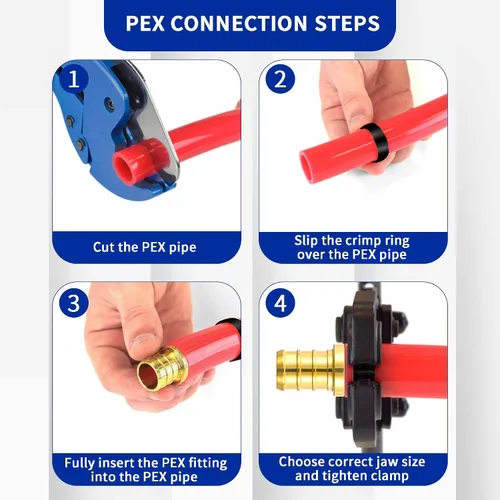 PEX CONNECTION STEPS

1

Cut the PEX pipe

2

Slip the crimp ring over the PEX pipe

3

Fully insert the PEX fitting into the PEX pipe

4

Choose correct jaw size and tighten clamp