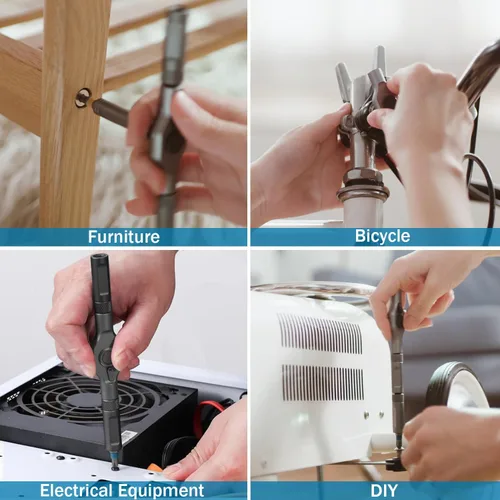 Furniture

Bicycle

Electrical Equipment

DIY